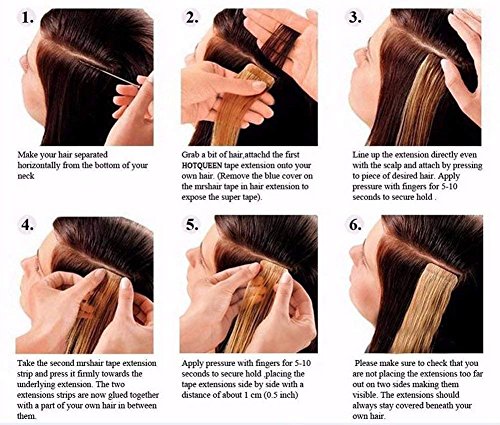 1.

Make your hair separated horizontally from the bottom of your neck

2.

Grab a bit of hair,attachd the first HOTQUEEN tape extension onto your own hair. (Remove the blue cover on the mrshair tape in hair extension to expose the super tape).

3.

Line up the extension directly even with the scalp and attach by pressing to piece of desired hair. Apply pressure with fingers for 5-10 seconds to secure hold .

4.

Take the second mrshair tape extension strip and press it firmly towards the underlying extension. The two extensions strips are now glued together with a part of your own hair in between them.

5.

Apply pressure with fingers for 5-10 seconds to secure hold ,placing the tape extensions side by side with a distance of about 1 cm (0.5 inch)

6.

Please make sure to check that you are not placing the extensions too far out on two sides making them visible. The extensions should always stay covered beneath your own hair.