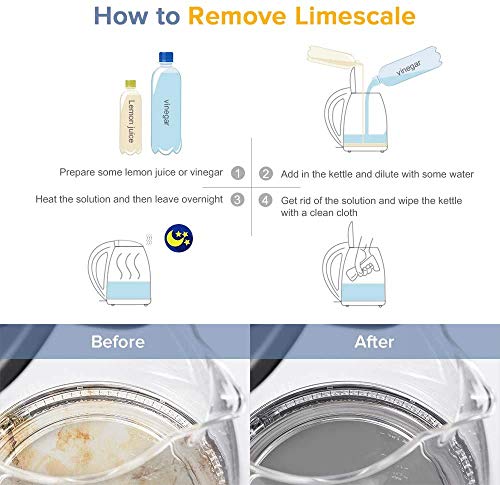 How to Remove Limescale

Lemon juice

vinegar

vinegar

Prepare some lemon juice or vinegar 1

2 Add in the kettle and dilute with some water

Heat the solution and then leave overnight 3

4 Get rid of the solution and wipe the kettle with a clean cloth

Before

After