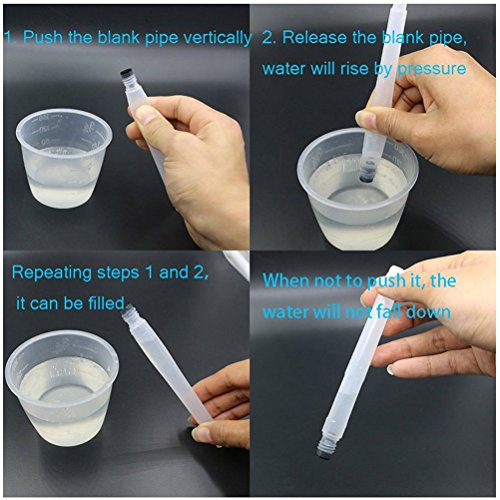 1. Push the blank pipe vertically

2. Release the blank pipe, water will rise by pressure

Repeating steps 1 and 2, it can be filled

When not to push it, the water will not fall down