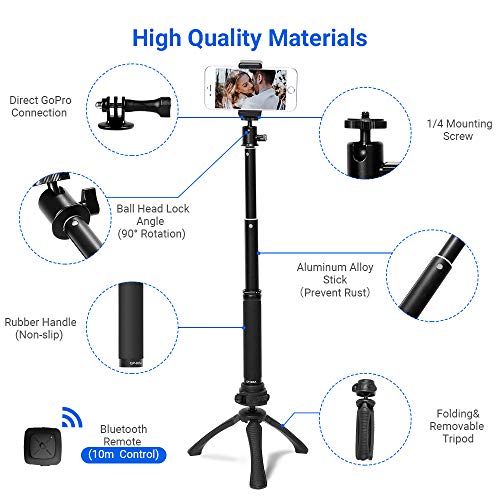 High Quality Materials

Direct GoPro Connection

1/4 Mounting Screw

Ball Head Lock Angle (90° Rotation)

Aluminum Alloy Stick (Prevent Rust)

Rubber Handle (Non-slip)

Folding& Removable Tripod

Bluetooth Remote (10m Control)