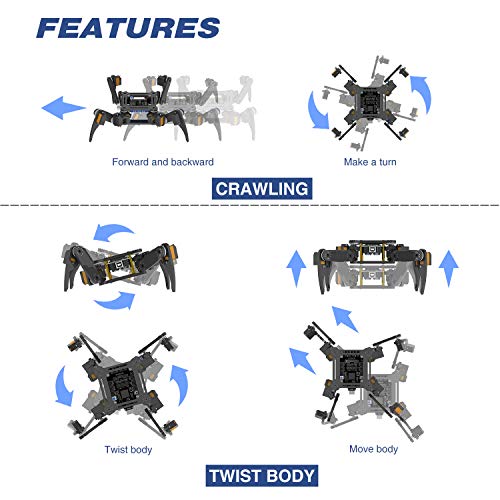 FEATURES

Forward and backward

Make a turn

CRAWLING

Twist body

Move body

TWIST BODY