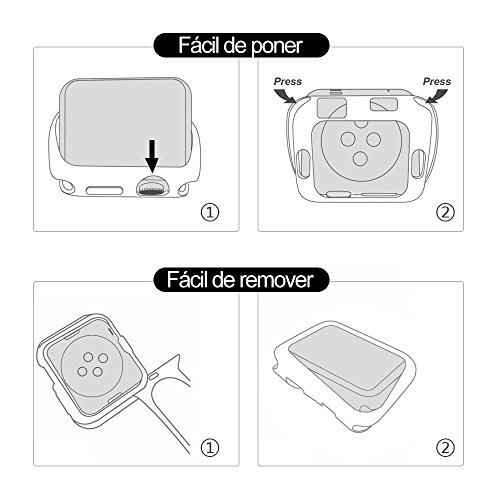 Fácil de poner

①

Press

Press

②

Fácil de remover

①

②