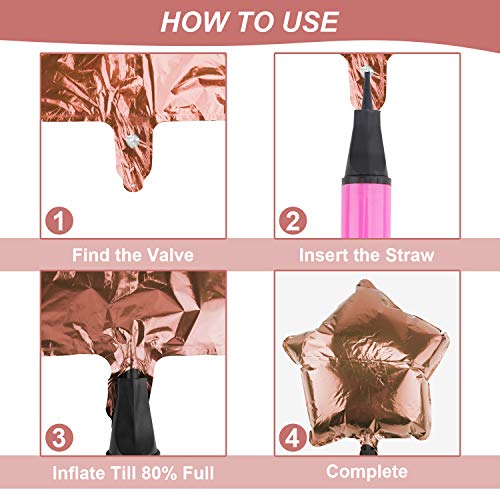 HOW TO USE

1

Find the Valve

2

Insert the Straw

3

Inflate Till 80% Full

4

Complete