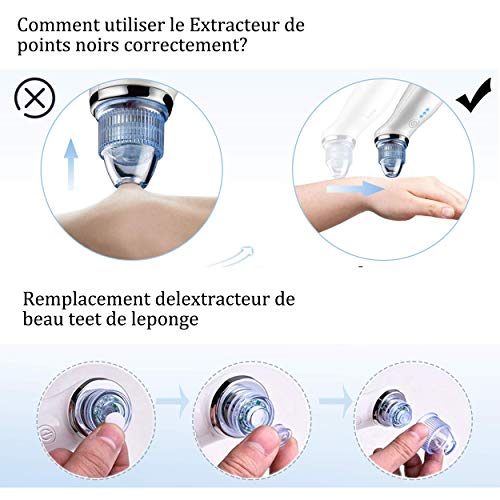 Comment utiliser le Extracteur de points noirs correctement?

Remplacement delextracteur de beau teet de leponge