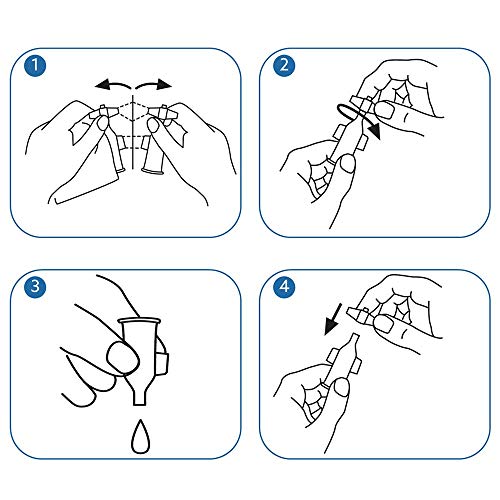 1

2

3

4