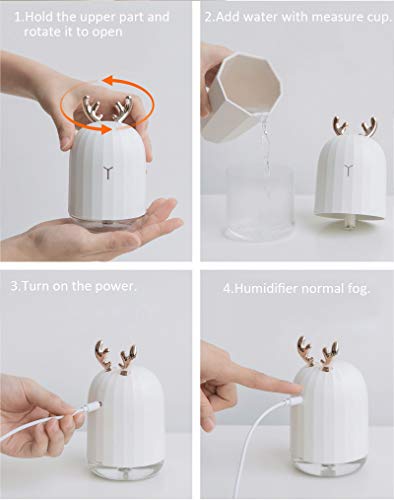 1.Hold the upper part and rotate it to open

2.Add water with measure cup.

3.Turn on the power.

4.Humidifier normal fog.