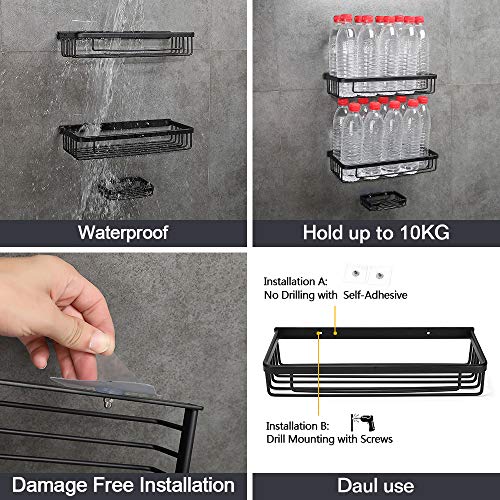 Waterproof

Hold up to 10KG

Damage Free Installation

Installation A:
No Drilling with Self-Adhesive

Installation B:
Drill Mounting with Screws

Daul use