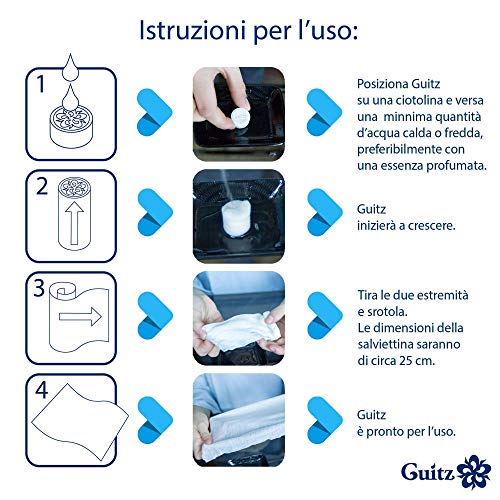 Istruzioni per l'uso:

1

Posiziona Guitz su una ciotolina e versa una minnima quantità d'acqua calda o fredda, preferibilmente con una essenza profumata.

2

Guitz inizierà a crescere.

3

Tira le due estremità e srotola. Le dimensioni della salviettina saranno di circa 25 cm.

4

Guitz è pronto per l'uso.

Guitz