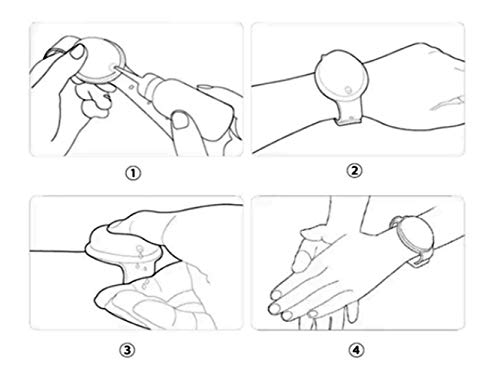 ①

②

③

④