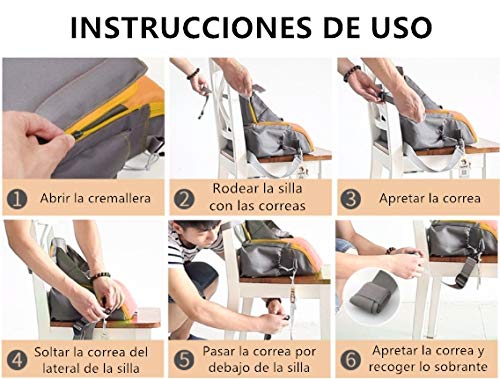 INSTRUCCIONES DE USO

1 Abrir la cremallera

2 Rodear la silla con las correas

3 Apretar la correa

4 Soltar la correa del lateral de la silla

5 Pasar la correa por debajo de la silla

6 Apretar la correa y recoger lo sobrante