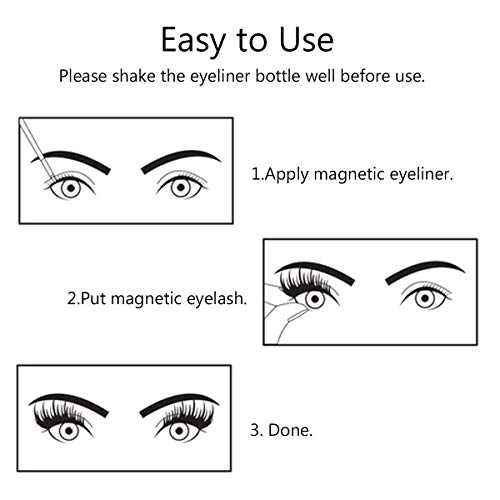 Easy to Use

Please shake the eyeliner bottle well before use.

1.Apply magnetic eyeliner.

2.Put magnetic eyelash.

3. Done.