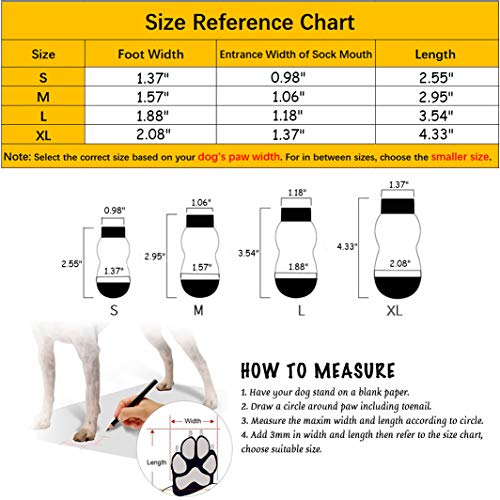 Size Reference Chart

| Size | Foot Width | Entrance Width of Sock Mouth | Length |
|---|---|---|---|
| S | 1.37" | 0.98" | 2.55" |
| M | 1.57" | 1.06" | 2.95" |
| L | 1.88" | 1.18" | 3.54" |
| XL | 2.08" | 1.37" | 4.33" |

Note: Select the correct size based on your dog's paw width. For in between sizes, choose the smaller size.

0.98"
2.55"
1.37"
S

1.06"
2.95"
1.57"
M

1.18"
3.54"
1.88"
L

1.37"
4.33"
2.08"
XL

Width
Length

HOW TO MEASURE
1. Have your dog stand on a blank paper.
2. Draw a circle around paw including toenail.
3. Measure the maxim width and length according to circle.
4. Add 3mm in width and length then refer to the size chart, choose suitable size.