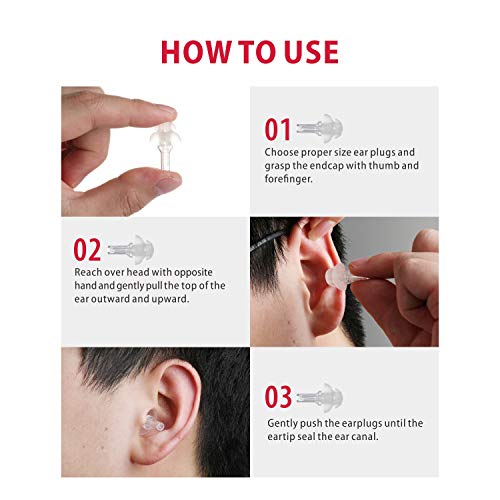 HOW TO USE

01

Choose proper size ear plugs and grasp the endcap with thumb and forefinger.

02

Reach over head with opposite hand and gently pull the top of the ear outward and upward.

03

Gently push the earplugs until the eartip seal the ear canal.