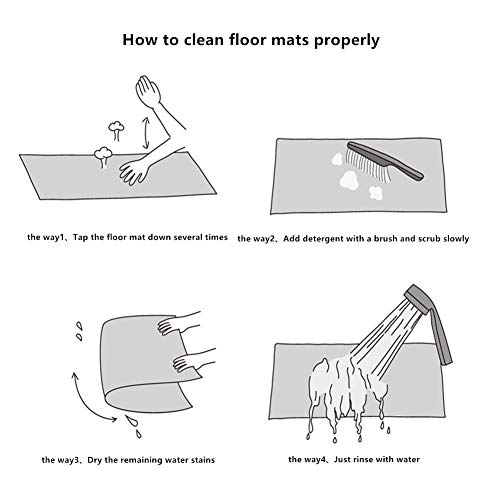 How to clean floor mats properly

the way1、Tap the floor mat down several times

the way2、Add detergent with a brush and scrub slowly

the way3、Dry the remaining water stains

the way4、Just rinse with water