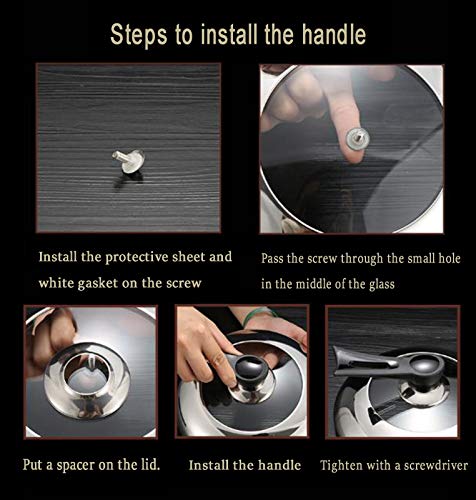 Steps to install the handle

Install the protective sheet and white gasket on the screw

Pass the screw through the small hole in the middle of the glass

Put a spacer on the lid.

Install the handle

Tighten with a screwdriver