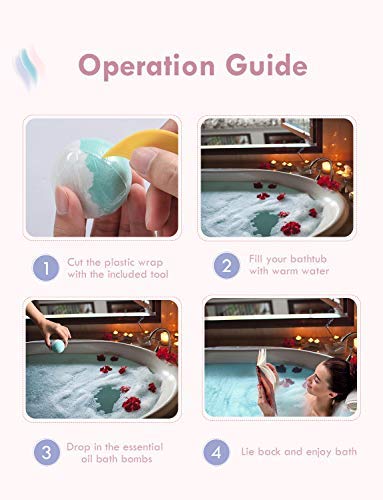 Operation Guide

1 Cut the plastic wrap with the included tool

2 Fill your bathtub with warm water

3 Drop in the essential oil bath bombs

4 Lie back and enjoy bath