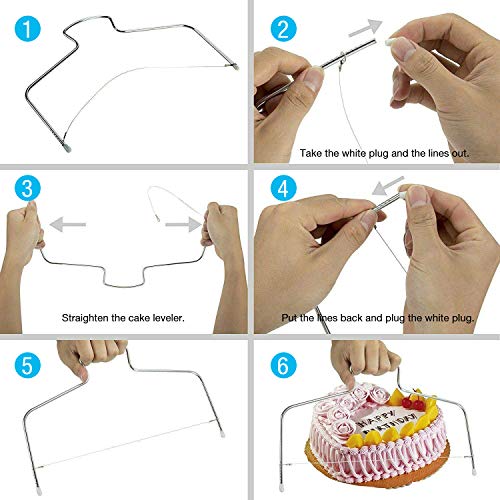 1

2

Take the white plug and the lines out.

3

Straighten the cake leveler.

4

Put the lines back and plug the white plug.

5

6

HAPPY BIRTHDAY