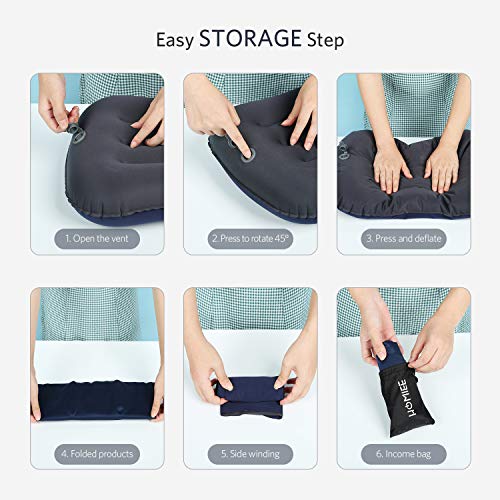 Easy STORAGE Step

1. Open the vent

2. Press to rotate 45°

3. Press and deflate

4. Folded products

5. Side winding

HOMIEE

6. Income bag