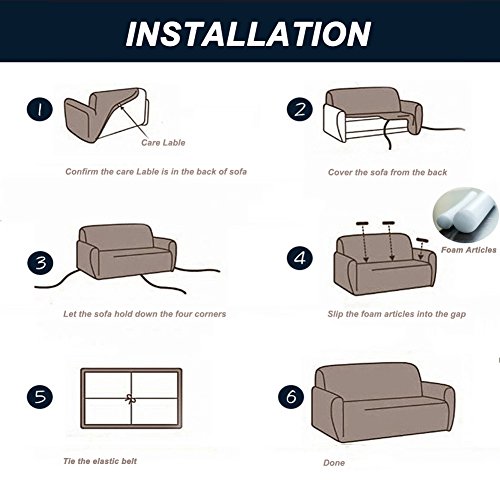 INSTALLATION

1

Care Lable

Confirm the care Lable is in the back of sofa

2

Cover the sofa from the back

3

Let the sofa hold down the four corners

4

Foam Articles

Slip the foam articles into the gap

5

Tie the elastic belt

6

Done