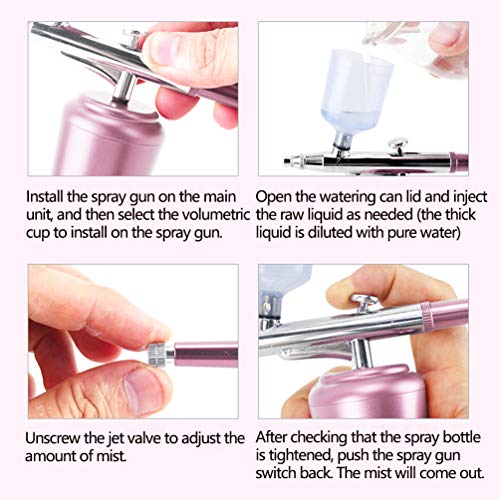 Install the spray gun on the main unit, and then select the volumetric cup to install on the spray gun.

Open the watering can lid and inject the raw liquid as needed (the thick liquid is diluted with pure water)

Unscrew the jet valve to adjust the amount of mist.

After checking that the spray bottle is tightened, push the spray gun switch back. The mist will come out.