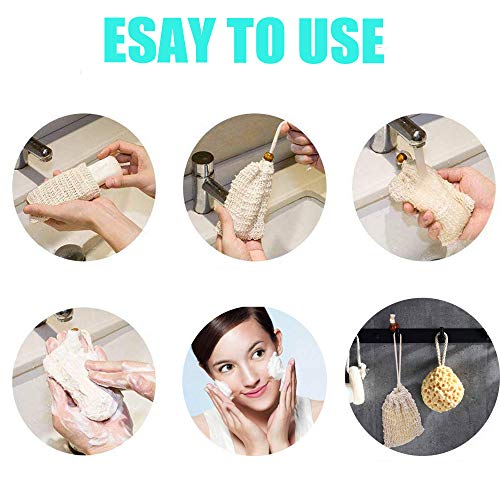 ESAY TO USE