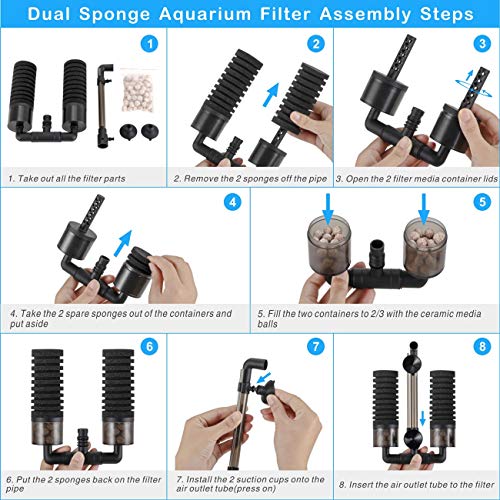 Dual Sponge Aquarium Filter Assembly Steps

1

1. Take out all the filter parts

2

2. Remove the 2 sponges off the pipe

3

3. Open the 2 filter media container lids

4

4. Take the 2 spare sponges out of the containers and put aside

5

5. Fill the two containers to 2/3 with the ceramic media balls

6

6. Put the 2 sponges back on the filter pipe

7

7. Install the 2 suction cups onto the air outlet tube(press on)

8

8. Insert the air outlet tube to the filter