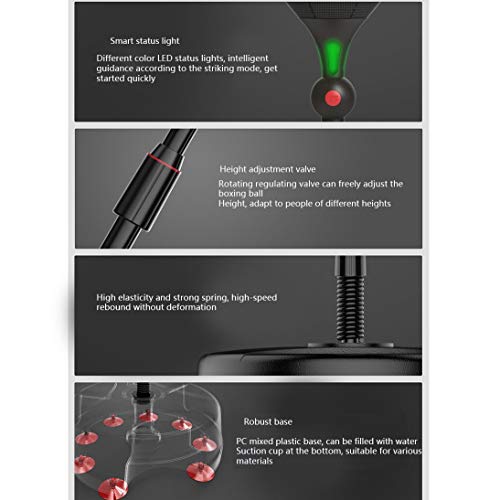 Smart status light

Different color LED status lights, intelligent guidance according to the striking mode, get started quickly

Height adjustment valve

Rotating regulating valve can freely adjust the boxing ball
Height, adapt to people of different heights

High elasticity and strong spring, high-speed rebound without deformation

Robust base

PC mixed plastic base, can be filled with water
Suction cup at the bottom, suitable for various materials