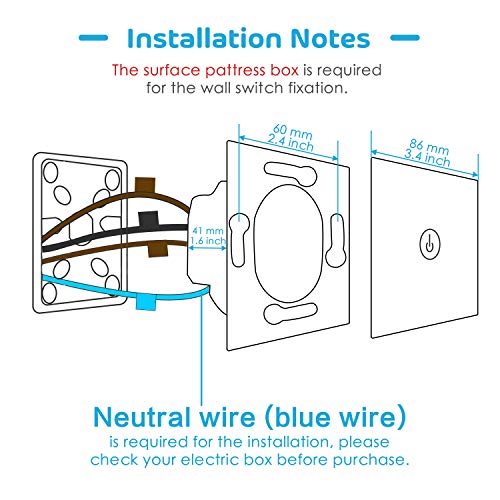 Installation Notes

The surface pattress box is required for the wall switch fixation.

60 mm
2.4 inch

86 mm
3.4 inch

41 mm
1.6 inch

Neutral wire (blue wire)
is required for the installation, please check your electric box before purchase.