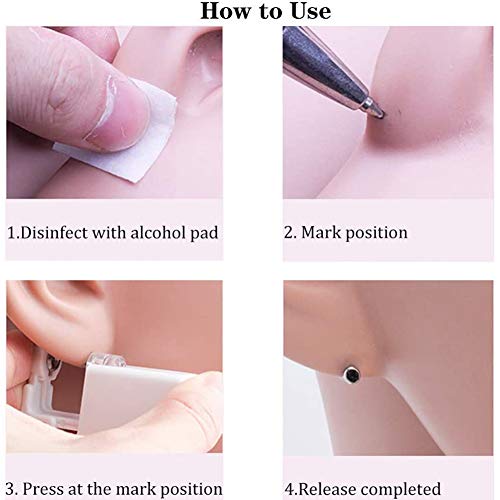 How to Use

1.Disinfect with alcohol pad

2. Mark position

3. Press at the mark position

4.Release completed