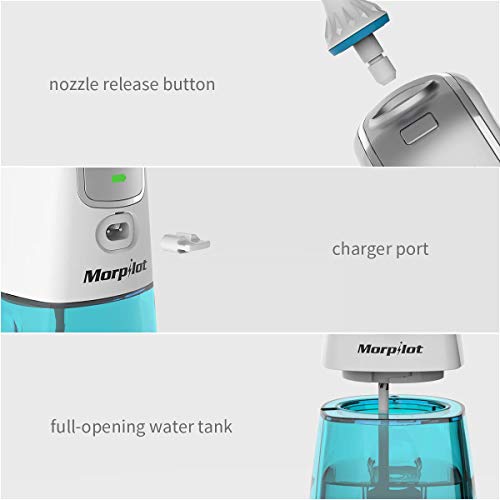 nozzle release button

Morpilot

charger port

Morpilot

full-opening water tank