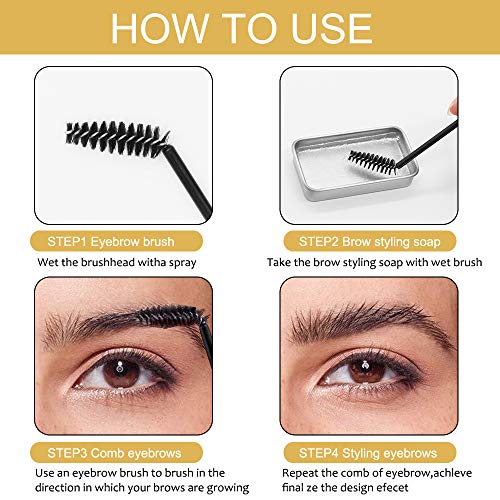 HOW TO USE

STEP1 Eyebrow brush
Wet the brushhead witha spray

STEP2 Brow styling soap
Take the brow styling soap with wet brush

STEP3 Comb eyebrows
Use an eyebrow brush to brush in the direction in which your brows are growing

STEP4 Styling eyebrows
Repeat the comb of eyebrow,achleve final ze the design efecet