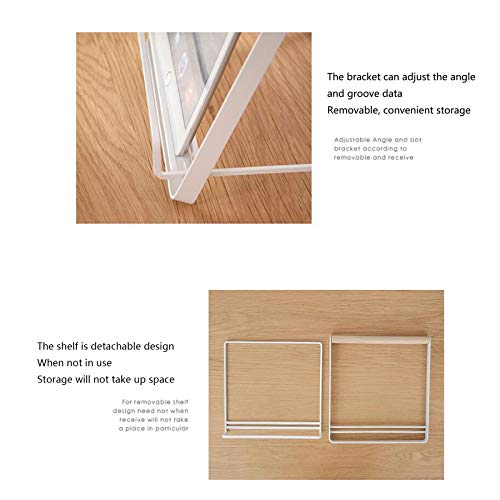 The bracket can adjust the angle
and groove data
Removable, convenient storage

Adjustable Angle and slot
bracket according to
removable and receive

The shelf is detachable design
When not in use
Storage will not take up space

For removable shelf
design need not when
receive will not take
a place in particular