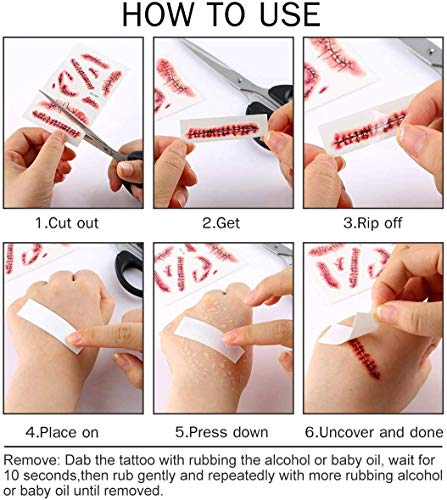 HOW TO USE

1.Cut out

2.Get

3.Rip off

4.Place on

5.Press down

6.Uncover and done

Remove: Dab the tattoo with rubbing the alcohol or baby oil, wait for 10 seconds,then rub gently and repeatedly with more rubbing alcohol or baby oil until removed.