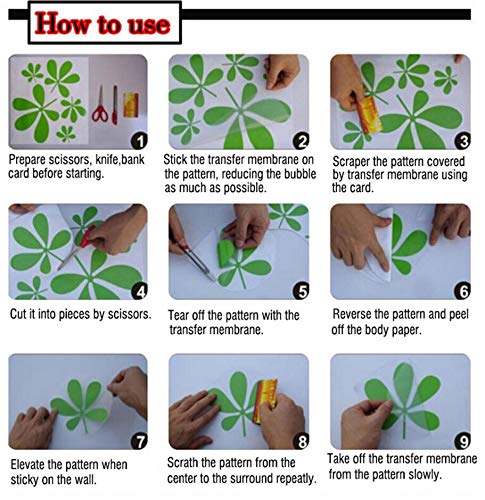 How to use

1
Prepare scissors, knife,bank card before starting.

2
Stick the transfer membrane on the pattern, reducing the bubble as much as possible.

3
Scraper the pattern covered by transfer membrane using the card.

4
Cut it into pieces by scissors.

5
Tear off the pattern with the transfer membrane.

6
Reverse the pattern and peel off the body paper.

7
Elevate the pattern when sticky on the wall.

8
Scrath the pattern from the center to the surround repeatly.

9
Take off the transfer membrane from the pattern slowly.