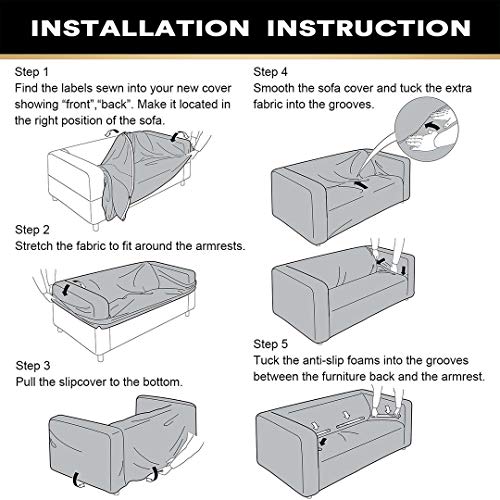 INSTALLATION INSTRUCTION

Step 1
Find the labels sewn into your new cover showing “front”,“back”. Make it located in the right position of the sofa.

Step 2
Stretch the fabric to fit around the armrests.

Step 3
Pull the slipcover to the bottom.

Step 4
Smooth the sofa cover and tuck the extra fabric into the grooves.

Step 5
Tuck the anti-slip foams into the grooves between the furniture back and the armrest.