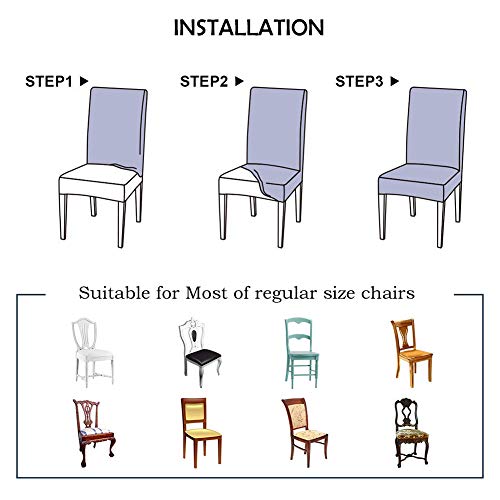 INSTALLATION

STEP1 ▶

STEP2 ▶

STEP3 ▶

Suitable for Most of regular size chairs