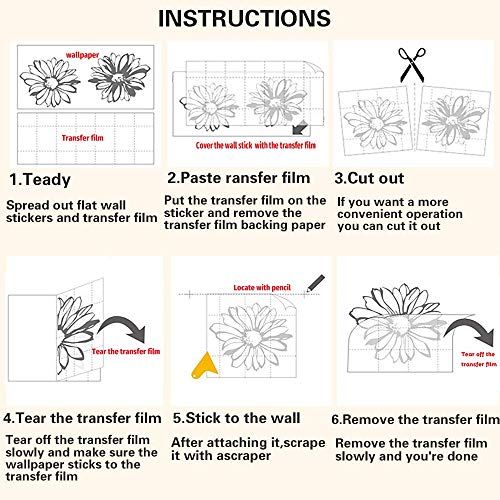 INSTRUCTIONS

wallpaper

Transfer film

1.Teady

Spread out flat wall stickers and transfer film

Cover the wall stick with the transfer film

2.Paste ransfer film

Put the transfer film on the sticker and remove the transfer film backing paper

3.Cut out

If you want a more convenient operation you can cut it out

Tear the transfer film

4.Tear the transfer film

Tear off the transfer film slowly and make sure the wallpaper sticks to the transfer film

Locate with pencil

5.Stick to the wall

After attaching it,scrape it with ascraper

Tear off the transfer film

6.Remove the transfer film

Remove the transfer film slowly and you're done