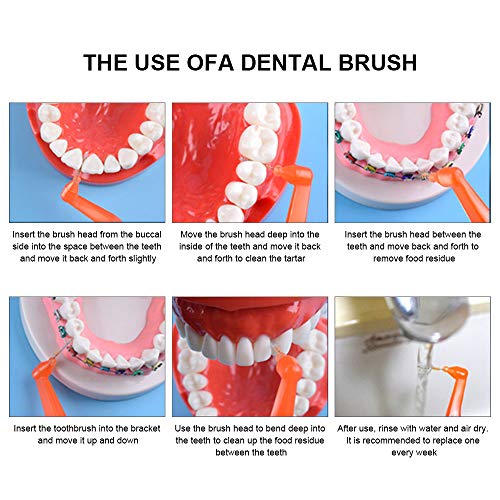 THE USE OFA DENTAL BRUSH

Insert the brush head from the buccal side into the space between the teeth and move it back and forth slightly

Move the brush head deep into the inside of the teeth and move it back and forth to clean the tartar

Insert the brush head between the teeth and move back and forth to remove food residue

Insert the toothbrush into the bracket and move it up and down

Use the brush head to bend deep into the teeth to clean up the food residue between the teeth

After use, rinse with water and air dry. It is recommended to replace one every week