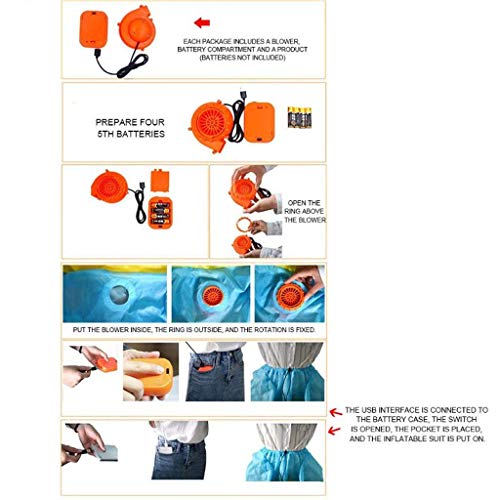 EACH PACKAGE INCLUDES A BLOWER, BATTERY COMPARTMENT AND A PRODUCT (BATTERIES NOT INCLUDED)

PREPARE FOUR 5TH BATTERIES

OPEN THE RING ABOVE THE BLOWER

PUT THE BLOWER INSIDE, THE RING IS OUTSIDE, AND THE ROTATION IS FIXED.

THE USB INTERFACE IS CONNECTED TO THE BATTERY CASE, THE SWITCH IS OPENED, THE POCKET IS PLACED, AND THE INFLATABLE SUIT IS PUT ON.