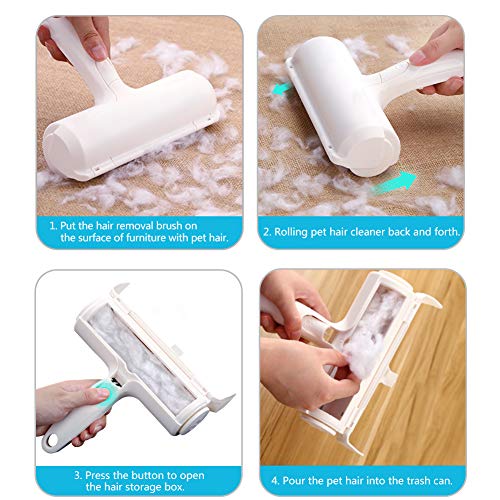 1. Put the hair removal brush on the surface of furniture with pet hair.

2. Rolling pet hair cleaner back and forth.

3. Press the button to open the hair storage box.

4. Pour the pet hair into the trash can.