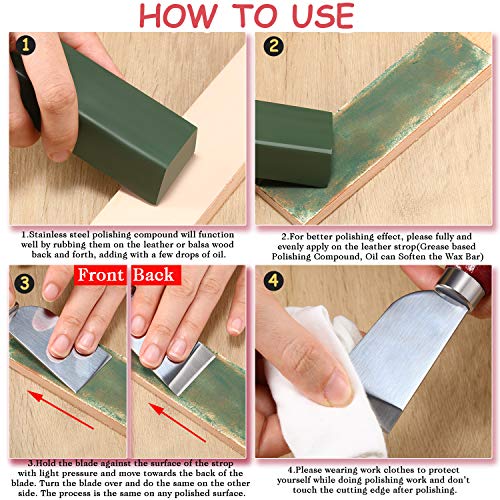 HOW TO USE

1

2

1.Stainless steel polishing compound will function well by rubbing them on the leather or balsa wood back and forth, adding with a few drops of oil.

2.For better polishing effect, please fully and evenly apply on the leather strop(Grease based Polishing Compound, Oil can Soften the Wax Bar)

3

Front

Back

4

3.Hold the blade against the surface of the strop with light pressure and move towards the back of the blade. Turn the blade over and do the same on the other side. The process is the same on any polished surface.

4.Please wearing work clothes to protect yourself while doing polishing work and don't touch the cutting edge after polishing.