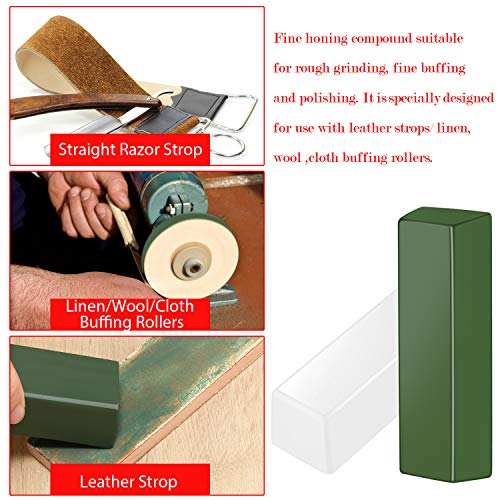 Straight Razor Strop

Linen/Wool/Cloth Buffing Rollers

Leather Strop

Fine honing compound suitable for rough grinding, fine buffing and polishing. It is specially designed for use with leather strops/ linen, wool ,cloth buffing rollers.