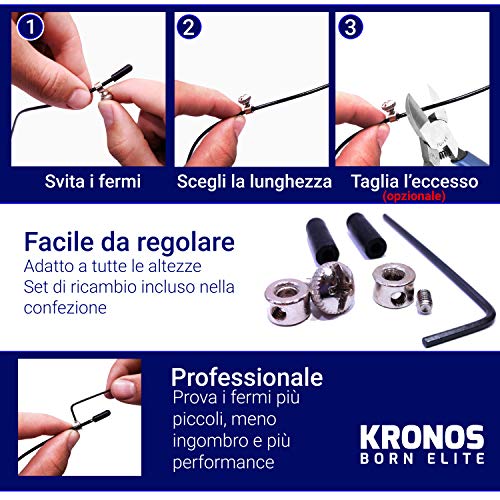 1
Svita i fermi

2
Scegli la lunghezza

3
Taglia l'eccesso
(opzionale)

Facile da regolare
Adatto a tutte le altezze
Set di ricambio incluso nella confezione

Professionale
Prova i fermi più piccoli, meno ingombro e più performance

KRONOS
BORN ELITE