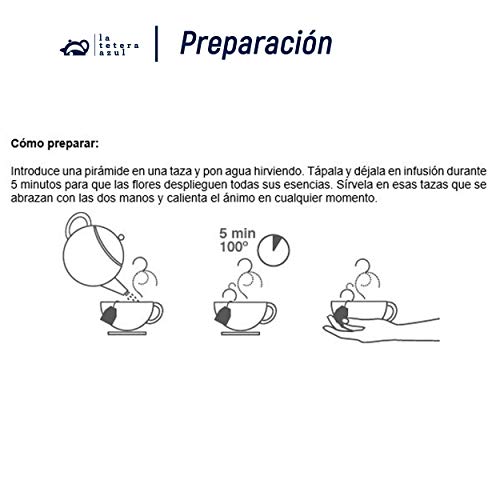 la tetera azul

Preparación

Cómo preparar:

Introduce una pirámide en una taza y pon agua hirviendo. Tápala y déjala en infusión durante 5 minutos para que las flores desplieguen todas sus esencias. Sírvela en esas tazas que se abrazan con las dos manos y calienta el ánimo en cualquier momento.

5 min
100º