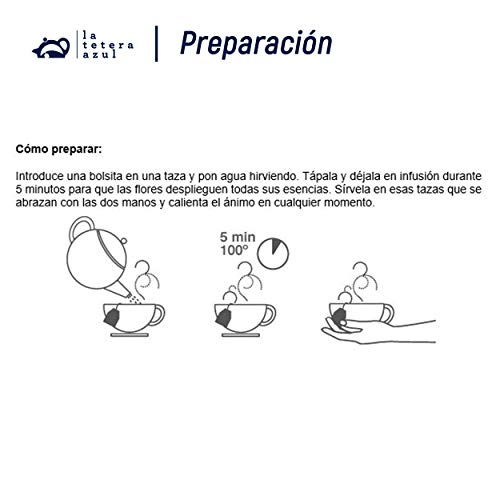 la tetera azul

Preparación

Cómo preparar:

Introduce una bolsita en una taza y pon agua hirviendo. Tápala y déjala en infusión durante 5 minutos para que las flores desplieguen todas sus esencias. Sírvela en esas tazas que se abrazan con las dos manos y calienta el ánimo en cualquier momento.

5 min
100°