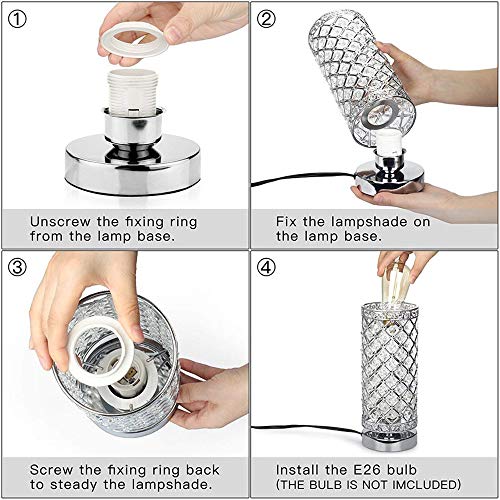 ①

Unscrew the fixing ring from the lamp base.

②

Fix the lampshade on the lamp base.

③

Screw the fixing ring back to steady the lampshade.

④

Install the E26 bulb
(THE BULB IS NOT IMCLUDED)