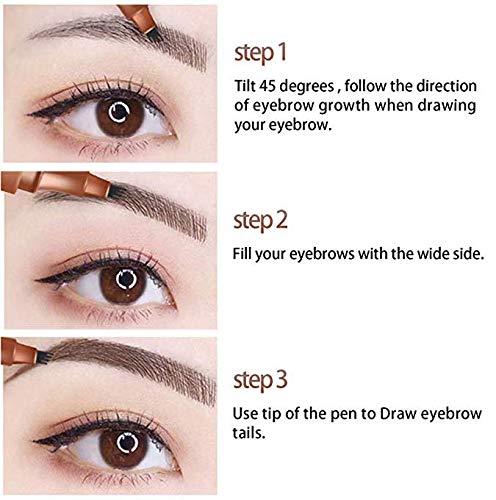 step 1

Tilt 45 degrees , follow the direction of eyebrow growth when drawing your eyebrow.

step 2

Fill your eyebrows with the wide side.

step 3

Use tip of the pen to Draw eyebrow tails.