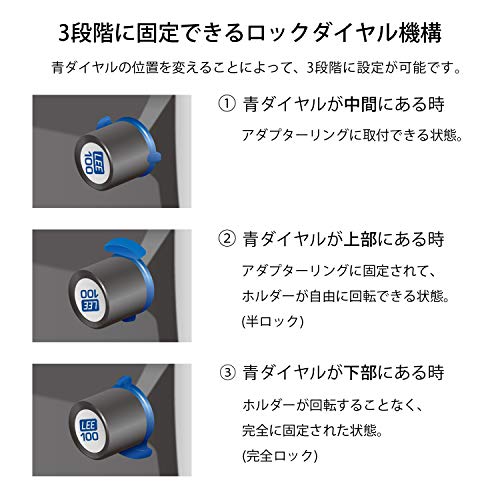 3段階に固定できるロックダイヤル機構

青ダイヤルの位置を変えることによって、3段階に設定が可能です。

LEE 100

① 青ダイヤルが中間にある時

アダプターリングに取付できる状態。

LEE 100

② 青ダイヤルが上部にある時

アダプターリングに固定されて、ホルダーが自由に回転できる状態。(半ロック)

LEE 100

③ 青ダイヤルが下部にある時

ホルダーが回転することなく、完全に固定された状態。(完全ロック)