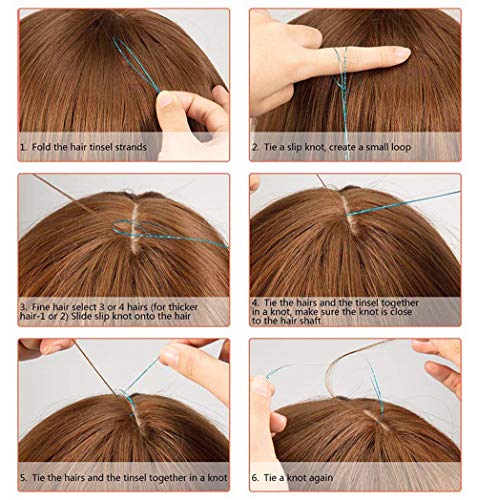 1. Fold the hair tinsel strands

2. Tie a slip knot, create a small loop

3. Fine hair select 3 or 4 hairs (for thicker hair-1 or 2) Slide slip knot onto the hair

4. Tie the hairs and the tinsel together in a knot, make sure the knot is close to the hair shaft

5. Tie the hairs and the tinsel together in a knot

6. Tie a knot again