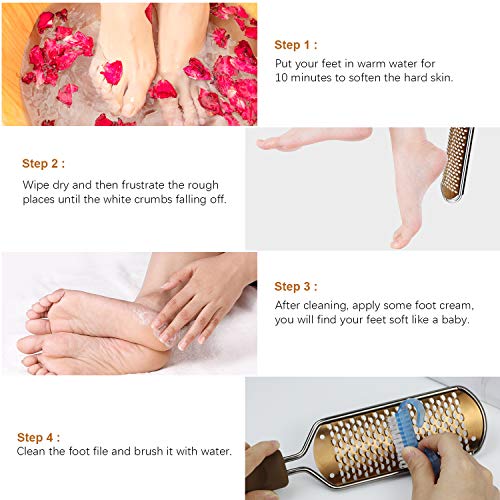 Step 1 :
Put your feet in warm water for 10 minutes to soften the hard skin.

Step 2 :
Wipe dry and then frustrate the rough places until the white crumbs falling off.

Step 3 :
After cleaning, apply some foot cream, you will find your feet soft like a baby.

Step 4 :
Clean the foot file and brush it with water.